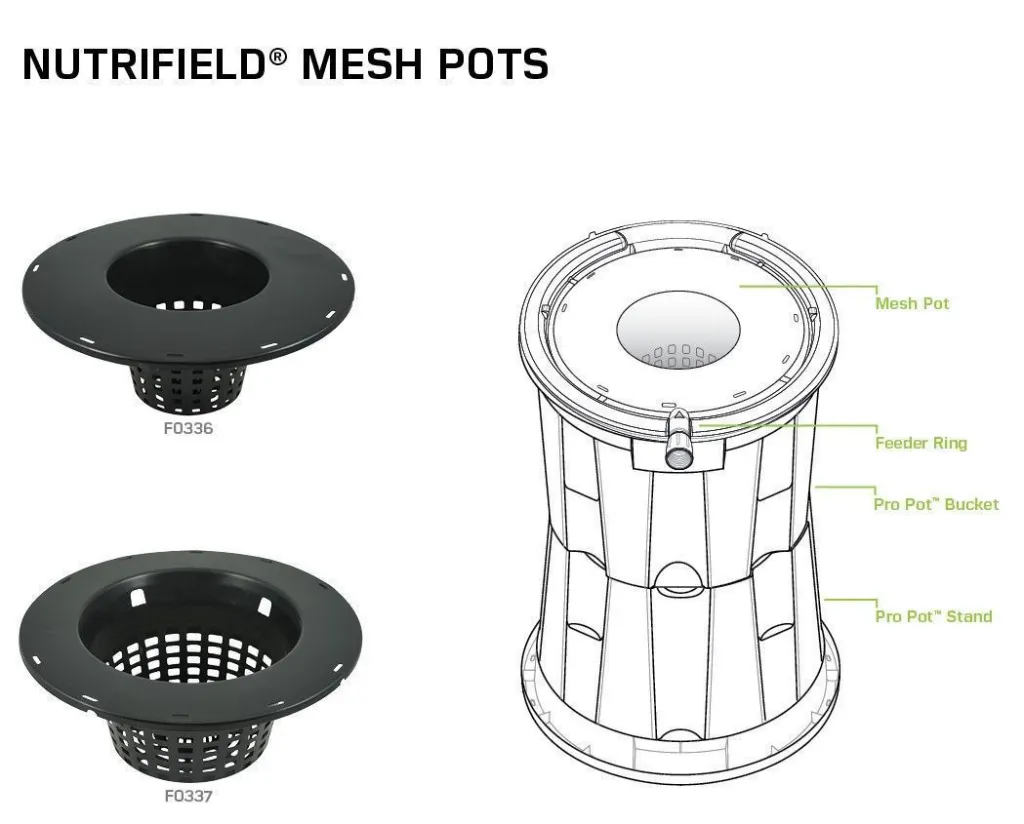 NUTRIFIELD® MESH POTS

F0336

F0337

Mesh Pot

Feeder Ring

Pro Pot™ Bucket

Pro Pot™ Stand